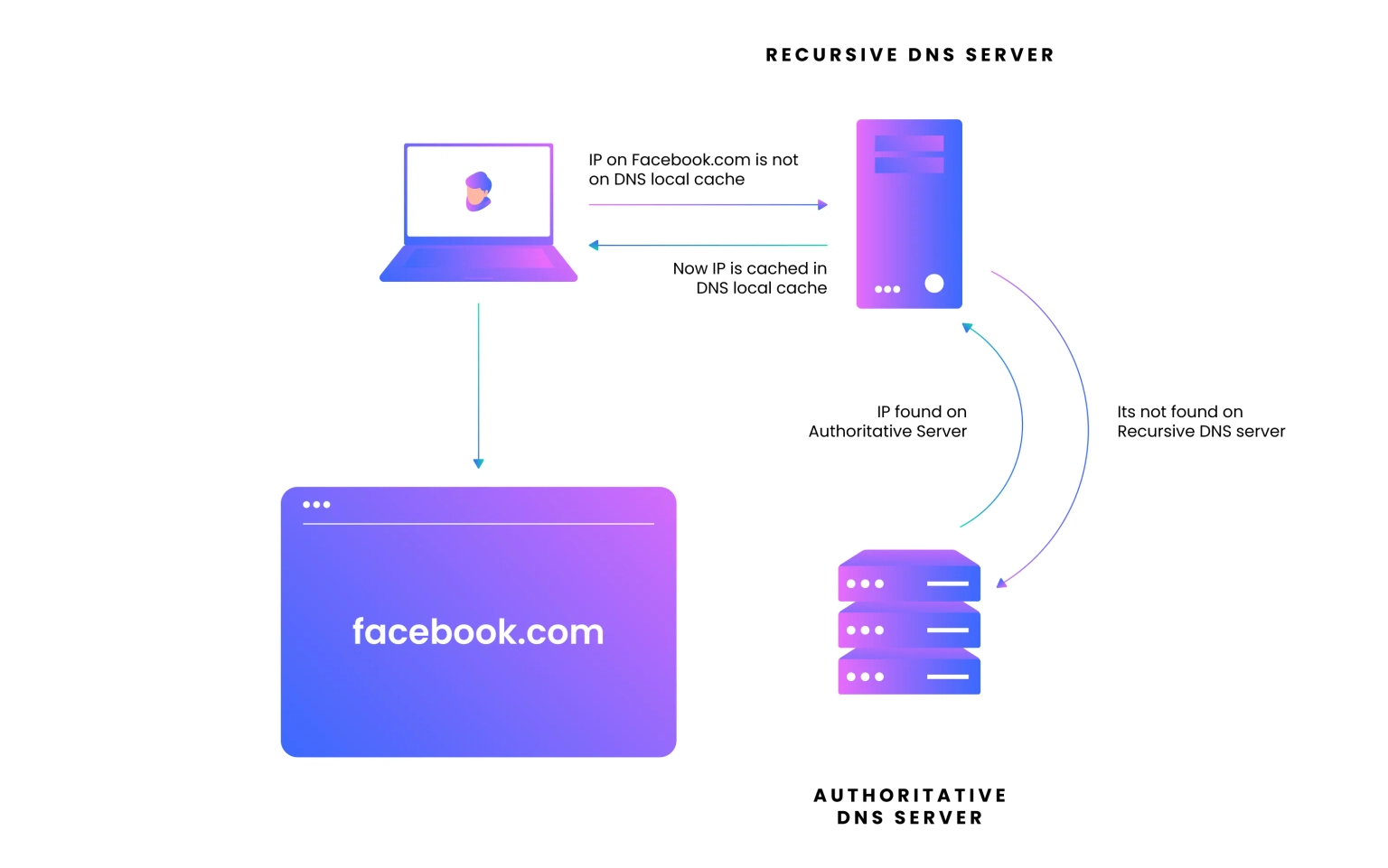 RECURSIVE DNS SERVER

IP on Facebook.com is not on DNS local cache

Now IP is cached in DNS local cache

IP found on Authoritative Server

Its not found on Recursive DNS server

facebook.com

AUTHORITATIVE DNS SERVER